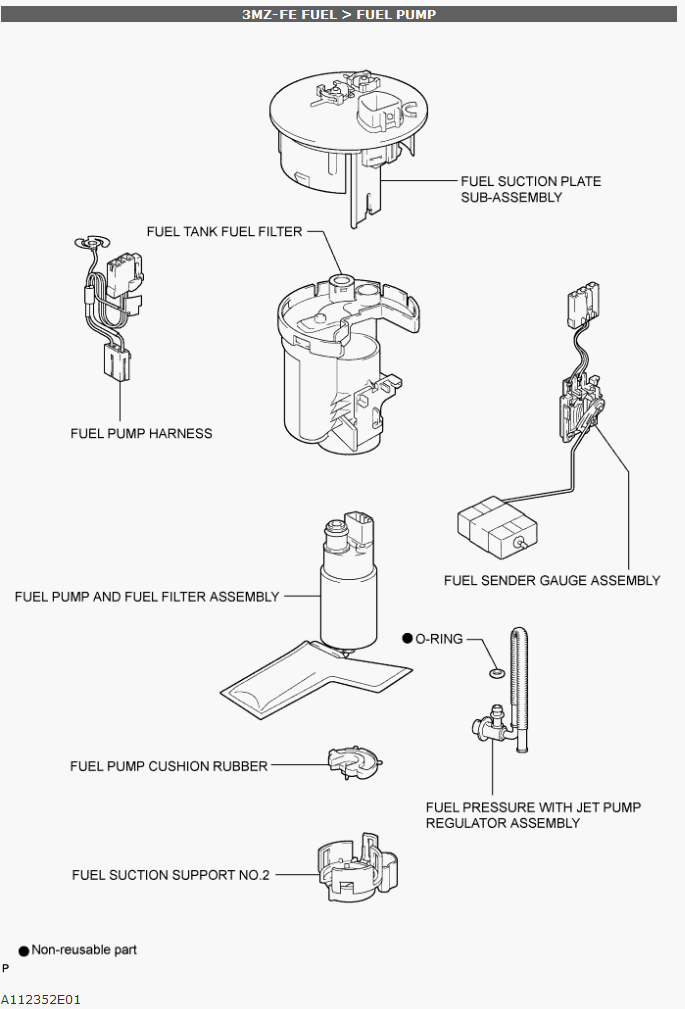 3MZ-FE FUEL > FUEL PUMP

FUEL SUCTION PLATE SUB-ASSEMBLY

FUEL TANK FUEL FILTER

FUEL PUMP HARNESS

FUEL SENDER GAUGE ASSEMBLY

FUEL PUMP AND FUEL FILTER ASSEMBLY

● O-RING

FUEL PUMP CUSHION RUBBER

FUEL PRESSURE WITH JET PUMP REGULATOR ASSEMBLY

FUEL SUCTION SUPPORT NO.2

● Non-reusable part

P

A112352E01